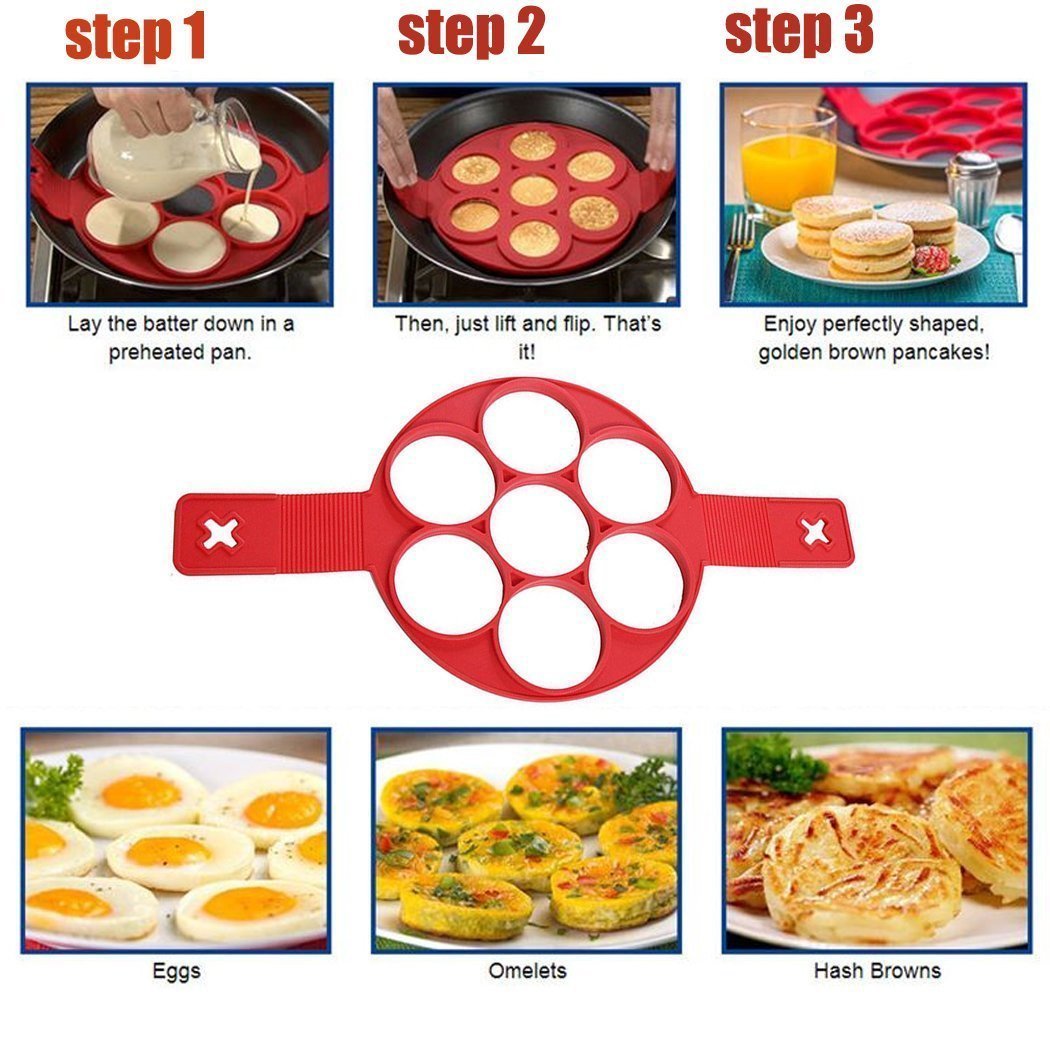 step 1

Lay the batter down in a preheated pan.

step 2

Then, just lift and flip. That's it!

step 3

Enjoy perfectly shaped, golden brown pancakes!

Eggs

Omelets

Hash Browns